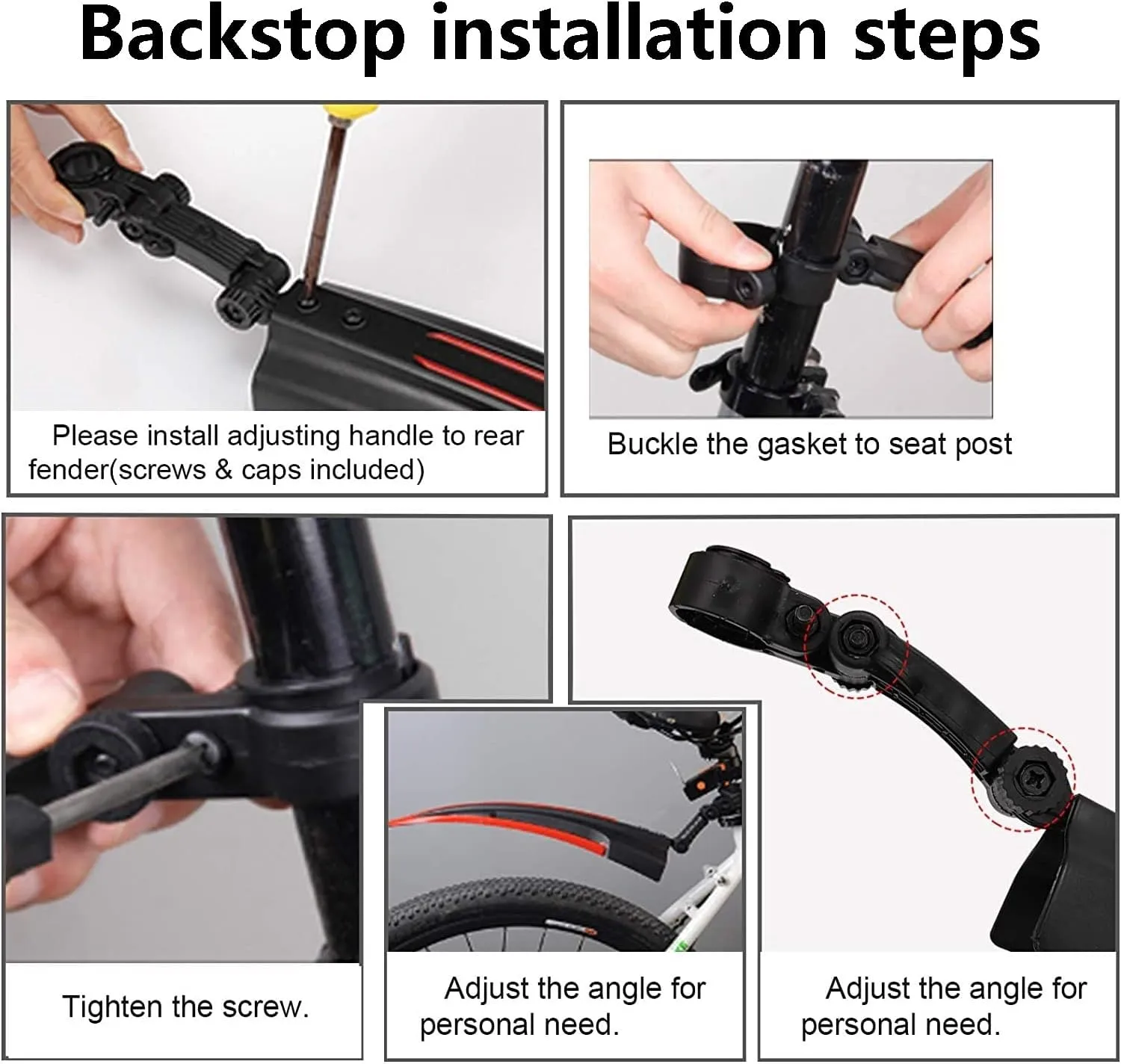 Backstop installation steps

Please install adjusting handle to rear fender(screws & caps included)

Buckle the gasket to seat post

Tighten the screw.

Adjust the angle for personal need.

Adjust the angle for personal need.